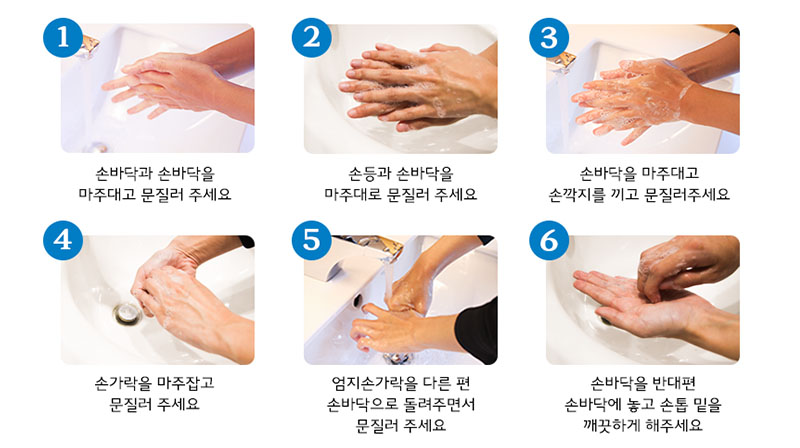 1

손바닥과 손바닥을 마주대고 문질러 주세요

2

손등과 손바닥을 마주대로 문질러 주세요

3

손바닥을 마주대고 손깍지를 끼고 문질러주세요

4

손가락을 마주잡고 문질러 주세요

5

엄지손가락을 다른 편 손바닥으로 돌려주면서 문질러 주세요

6

손바닥을 반대편 손바닥에 놓고 손톱 밑을 깨끗하게 해주세요