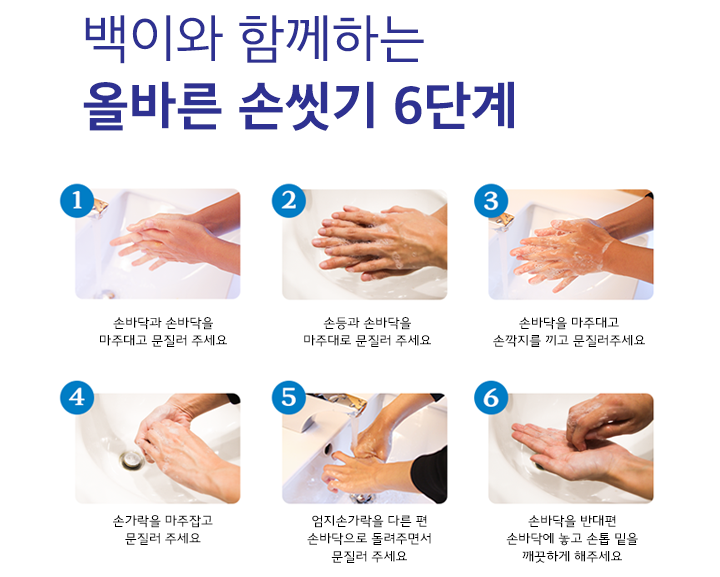 백이와 함께하는
올바른 손씻기 6단계

1
손바닥과 손바닥을 마주대고 문질러 주세요

2
손등과 손바닥을 마주대로 문질러 주세요

3
손바닥을 마주대고 손깍지를 끼고 문질러주세요

4
손가락을 마주잡고 문질러 주세요

5
엄지손가락을 다른 편 손바닥으로 돌려주면서 문질러 주세요

6
손바닥을 반대편 손바닥에 놓고 손톱 밑을 깨끗하게 해주세요