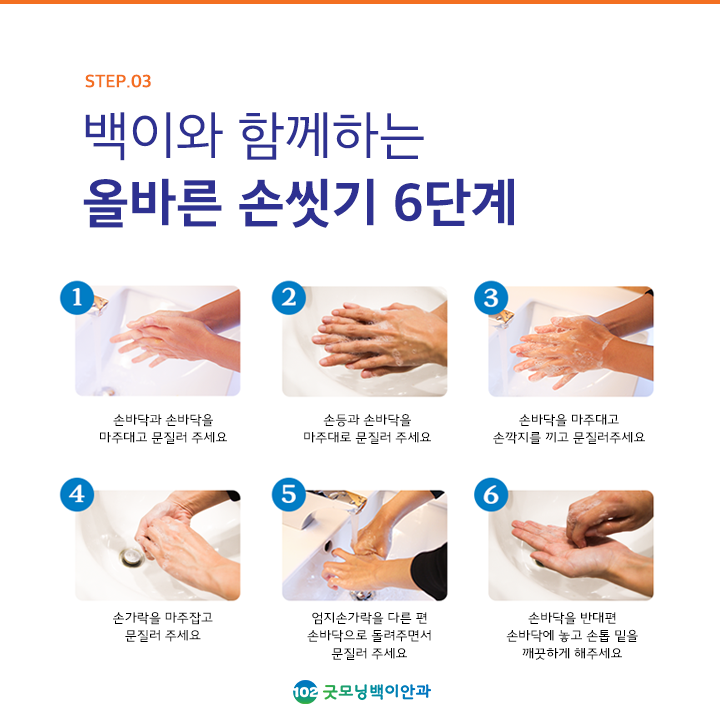 STEP.03

백이와 함께하는
올바른 손씻기 6단계

1
손바닥과 손바닥을
마주대고 문질러 주세요

2
손등과 손바닥을
마주대로 문질러 주세요

3
손바닥을 마주대고
손깍지를 끼고 문질러주세요

4
손가락을 마주잡고
문질러 주세요

5
엄지손가락을 다른 편
손바닥으로 돌려주면서
문질러 주세요

6
손바닥을 반대편
손바닥에 놓고 손톱 밑을
깨끗하게 해주세요

102 굿모닝백이안과